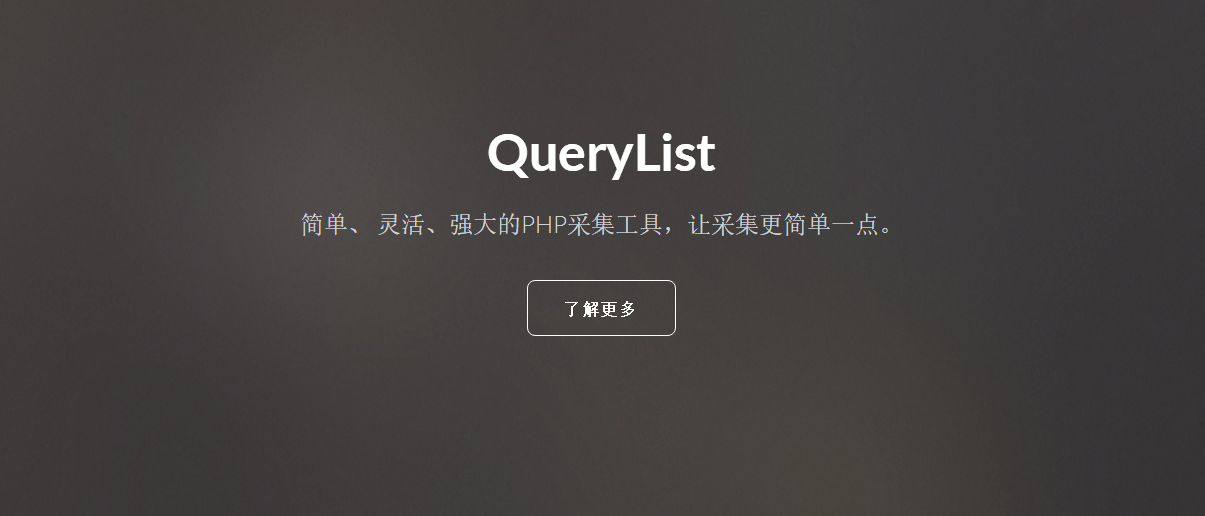 QueryList

简单、 灵活、强大的PHP采集工具，让采集更简单一点。

了解更多